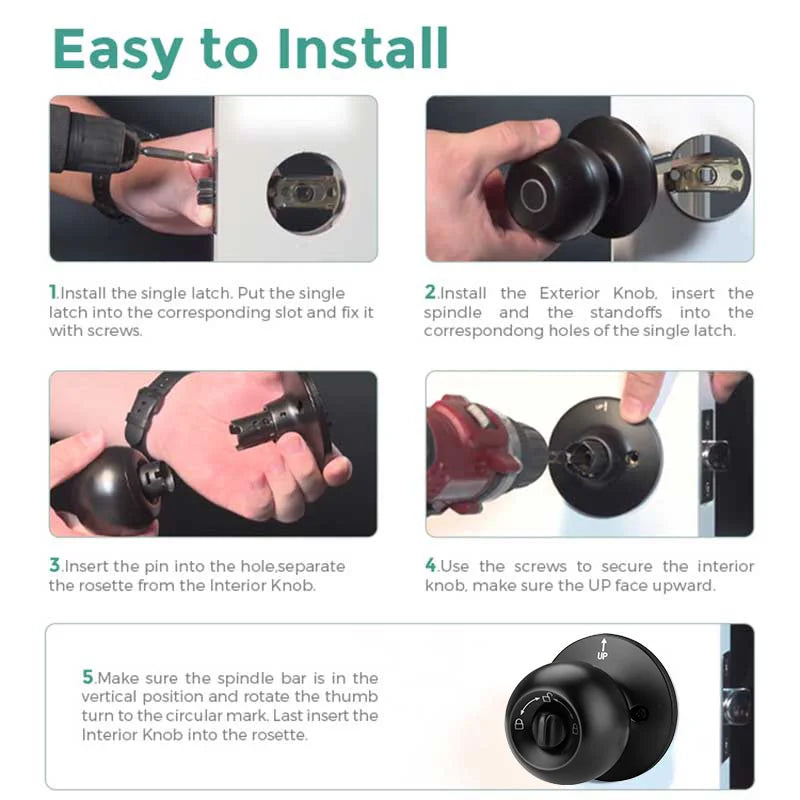 Easy to Install

1.Install the single latch. Put the single latch into the corresponding slot and fix it with screws.

2.Install the Exterior Knob, insert the spindle and the standoffs into the correspondong holes of the single latch.

3.Insert the pin into the hole,separate the rosette from the Interior Knob.

4.Use the screws to secure the interior knob, make sure the UP face upward.

5.Make sure the spindle bar is in the vertical position and rotate the thumb turn to the circular mark. Last insert the Interior Knob into the rosette.

UP